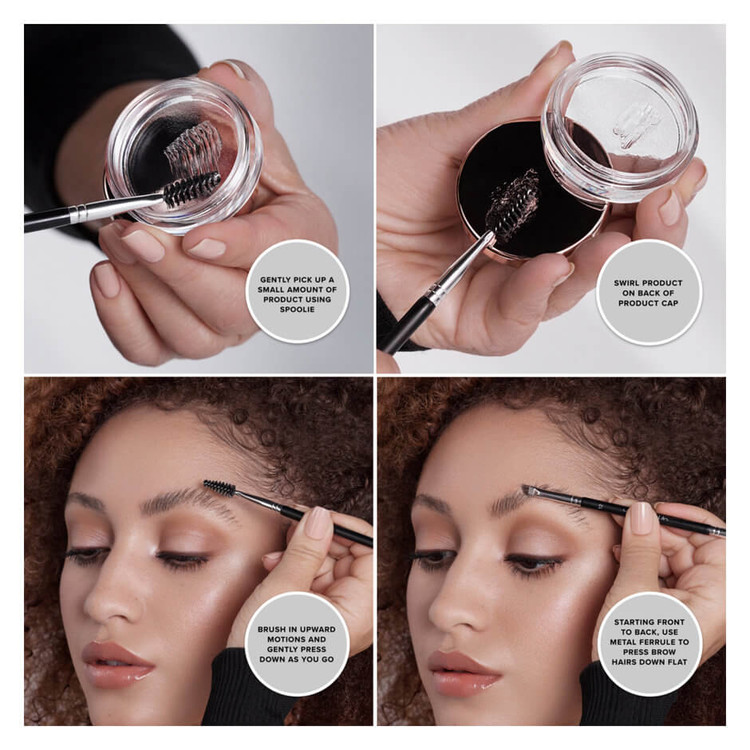 GENTLY PICK UP A SMALL AMOUNT OF PRODUCT USING SPOOLIE

SWIRL PRODUCT ON BACK OF PRODUCT CAP

BRUSH IN UPWARD MOTIONS AND GENTLY PRESS DOWN AS YOU GO

STARTING FRONT TO BACK, USE METAL FERRULE TO PRESS BROW HAIRS DOWN FLAT